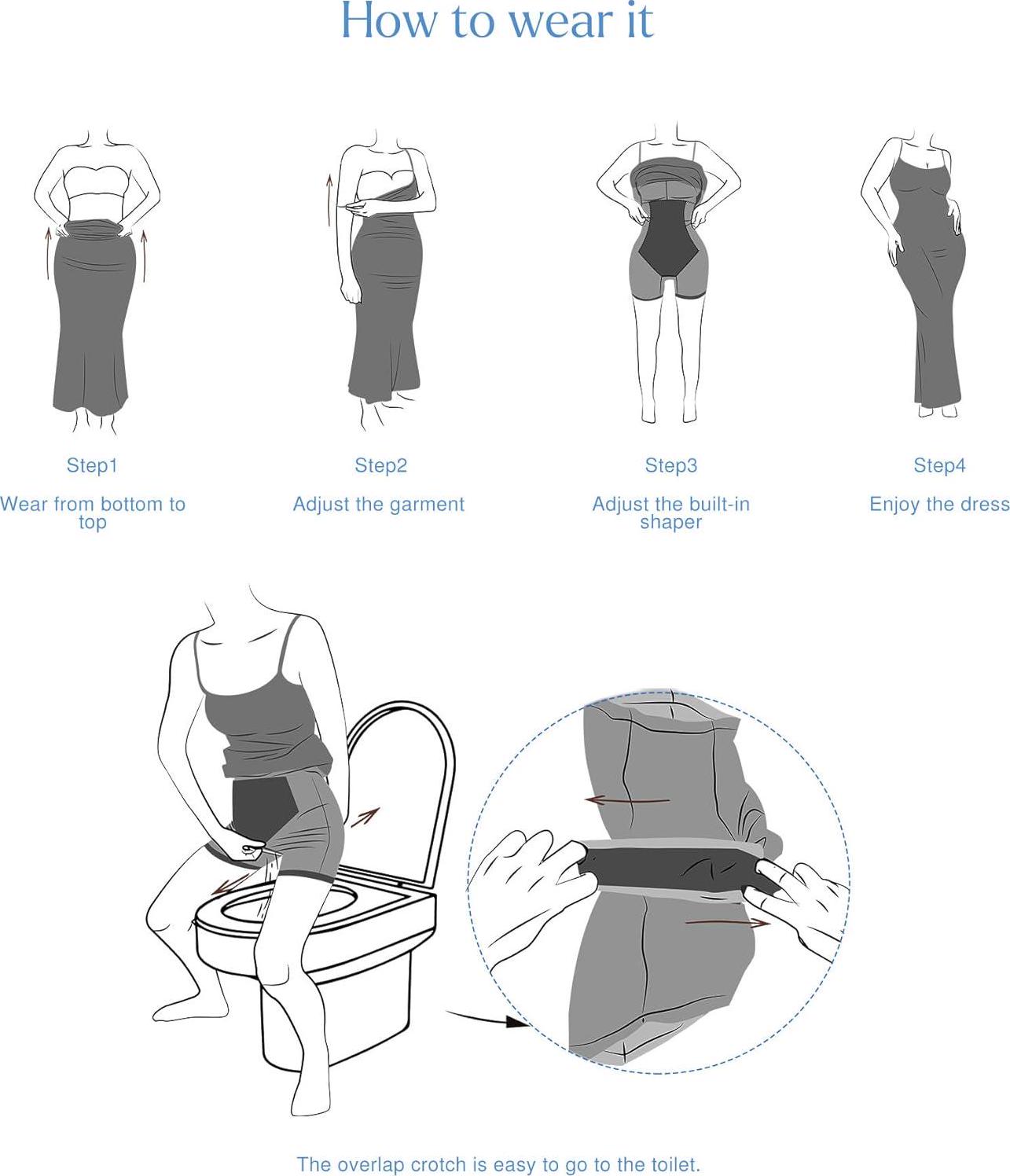 How to wear it

Step1

Wear from bottom to top

Step2

Adjust the garment

Step3

Adjust the built-in shaper

Step4

Enjoy the dress

The overlap crotch is easy to go to the toilet.